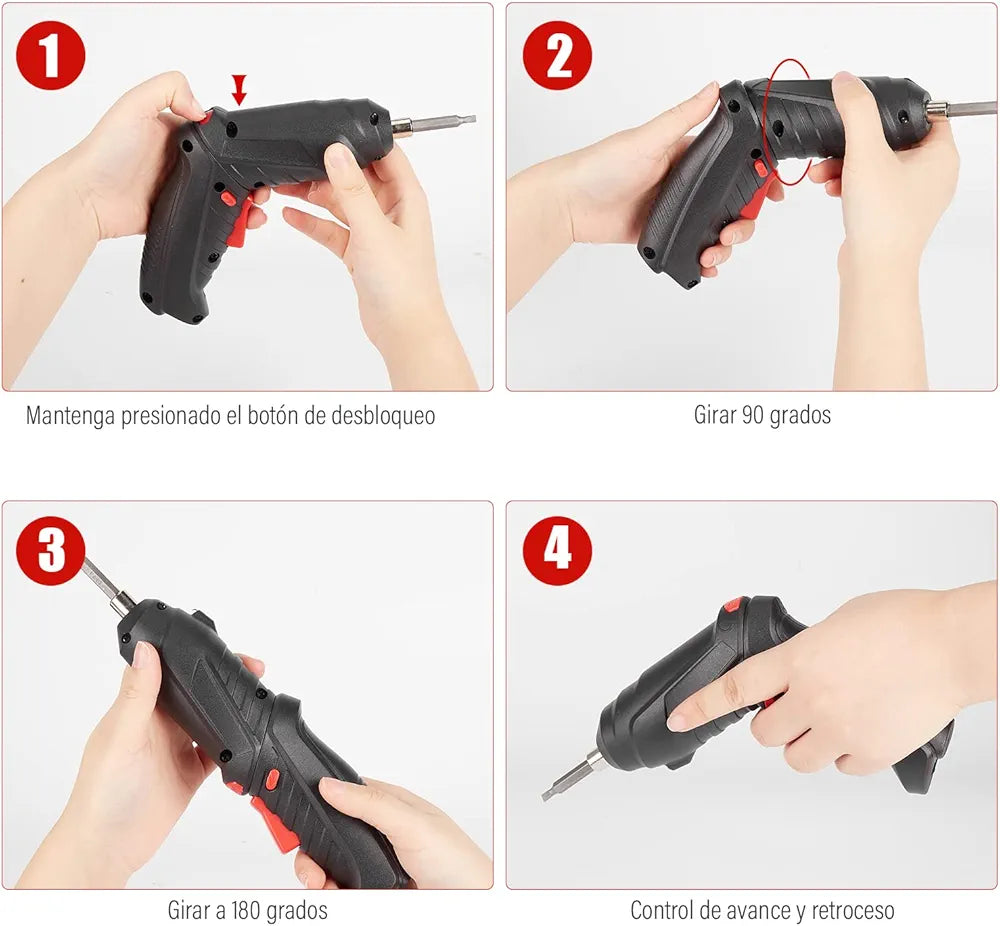 1

Mantenga presionado el botón de desbloqueo

2

Girar 90 grados

3

Girar a 180 grados

4

Control de avance y retroceso